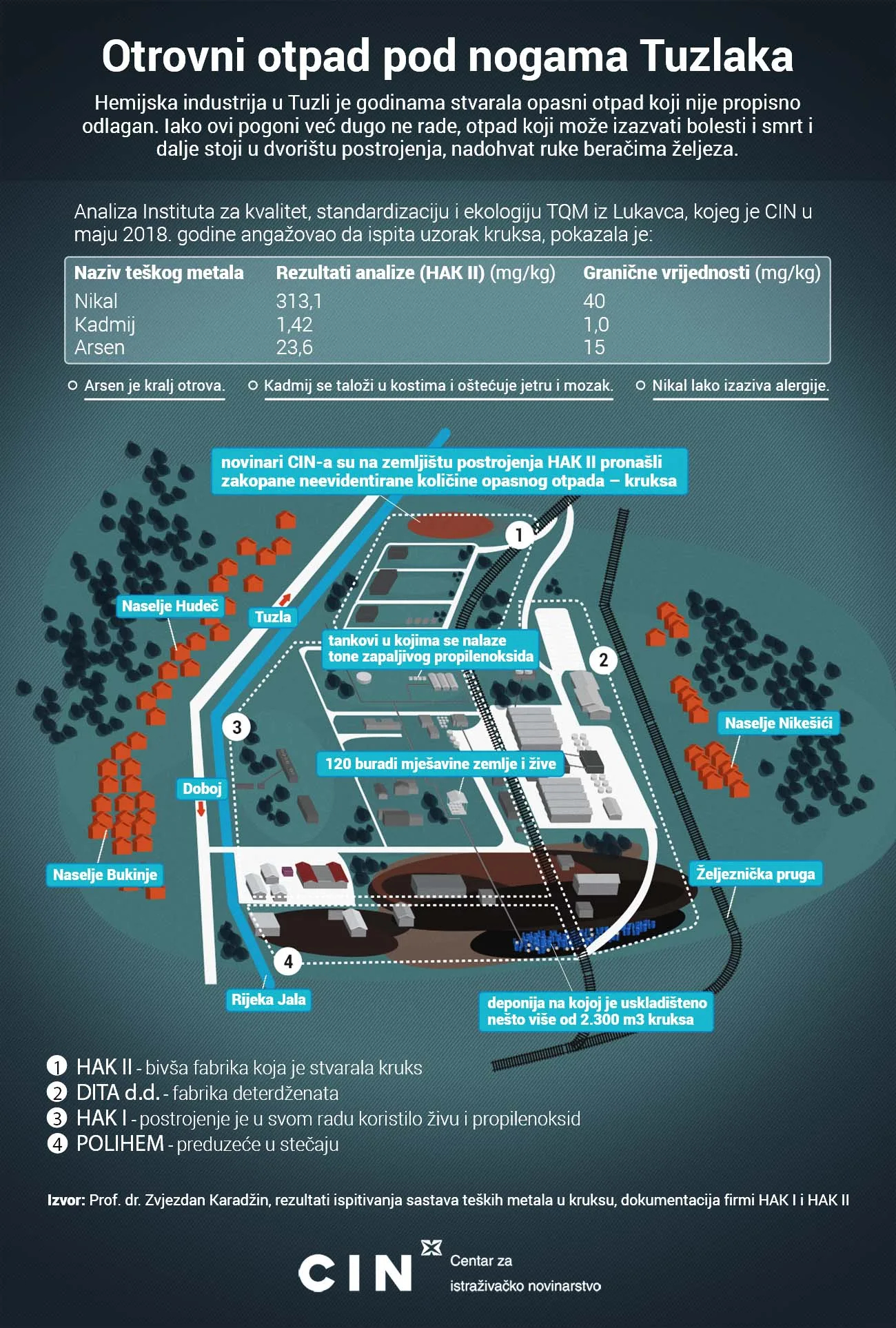 Otrovni otpad pod nogama Tuzlaka

Hemijska industrija u Tuzli je godinama stvarala opasni otpad koji nije propisno odlagan. Iako ovi pogoni već dugo ne rade, otpad koji može izazvati bolesti i smrt i dalje stoji u dvorištu postrojenja, nadohvat ruke beračima željeza.

Analiza Instituta za kvalitet, standardizaciju i ekologiju TQM iz Lukavca, kojeg je CIN u maju 2018. godine angažovao da ispita uzorak kruksa, pokazala je:

| Naziv teškog metala | Rezultati analize (HAK II) (mg/kg) | Granične vrijednosti (mg/kg) |
|---|---|---|
| Nikal | 313,1 | 40 |
| Kadmij | 1,42 | 1,0 |
| Arsen | 23,6 | 15 |

Arsen je kralj otrova.
Kadmij se taloži u kostima i oštećuje jetru i mozak.
Nikal lako izaziva alergije.

novinari CIN-a su na zemljištu postrojenja HAK II pronašli zakopane neevidentirane količine opasnog otpada – kruksa

1

Naselje Hudeč

Tuzla

tankovi u kojima se nalaze tone zapaljivog propilenoksida

2

3

Naselje Nikešići

120 buradi mješavine zemlje i žive

Doboj

Naselje Bukinje

Željeznička pruga

4

Rijeka Jala

deponija na kojoj je uskladišteno nešto više od 2.300 m3 kruksa

1 HAK II - bivša fabrika koja je stvarala kruks
2 DITA d.d. - fabrika deterdženata
3 HAK I - postrojenje je u svom radu koristilo živu i propilenoksid
4 POLIHEM - preduzeće u stečaju

Izvor: Prof. dr. Zvjezdan Karadžin, rezultati ispitivanja sastava teških metala u kruksu, dokumentacija firmi HAK I i HAK II

CIN Centar za istraživačko novinarstvo