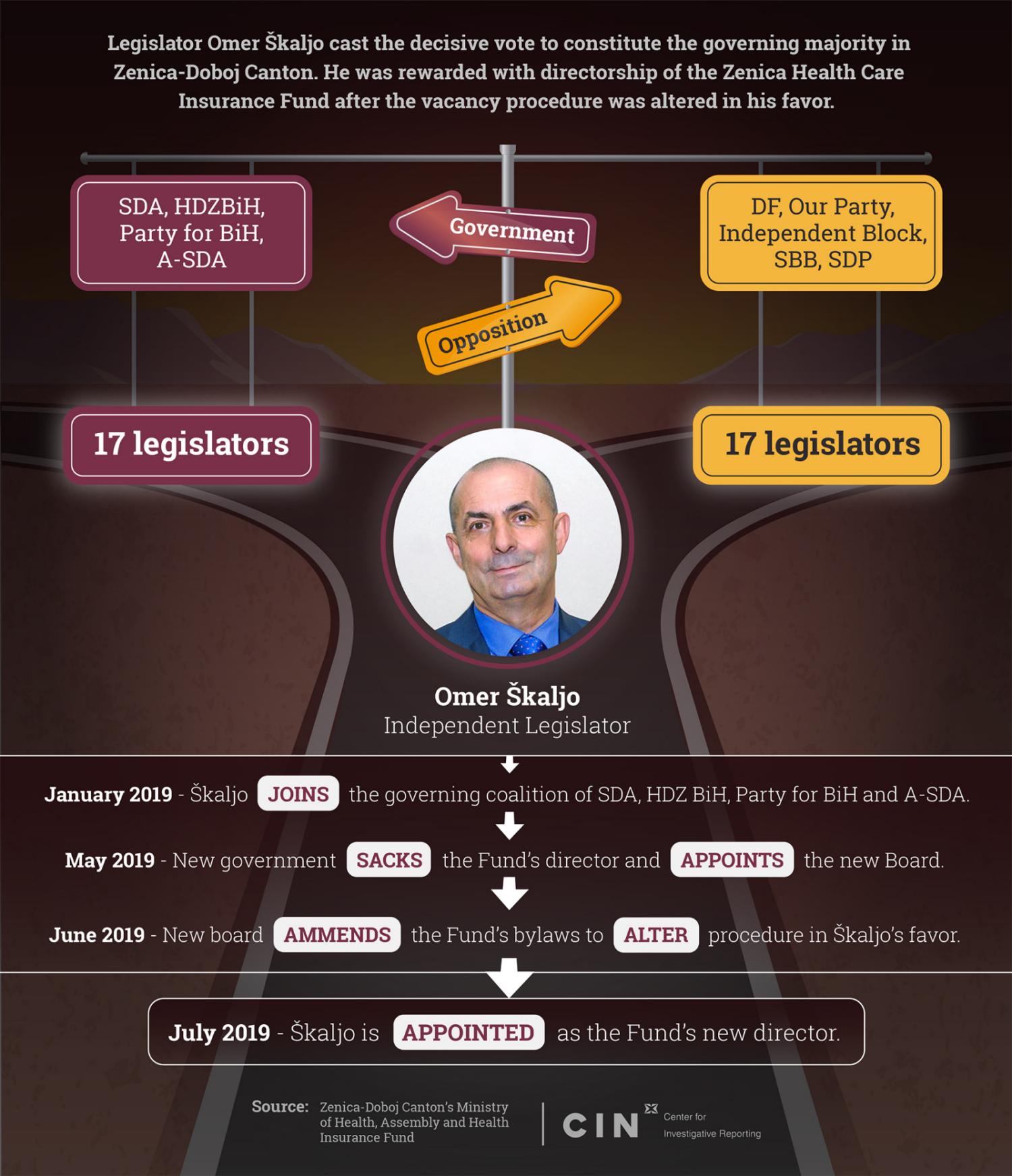 Legislator Omer Škaljo cast the decisive vote to constitute the governing majority in Zenica-Doboj Canton. He was rewarded with directorship of the Zenica Health Care Insurance Fund after the vacancy procedure was altered in his favor.

SDA, HDZBiH, Party for BiH, A-SDA

Government

Opposition

DF, Our Party, Independent Block, SBB, SDP

17 legislators

17 legislators

Omer Škaljo
Independent Legislator

January 2019 - Škaljo JOINS the governing coalition of SDA, HDZ BiH, Party for BiH and A-SDA.

May 2019 - New government SACKS the Fund's director and APPOINTS the new Board.

June 2019 - New board AMMENDS the Fund's bylaws to ALTER procedure in Škaljo's favor.

July 2019 - Škaljo is APPOINTED as the Fund's new director.

Source: Zenica-Doboj Canton's Ministry of Health, Assembly and Health Insurance Fund

CIN Center for Investigative Reporting