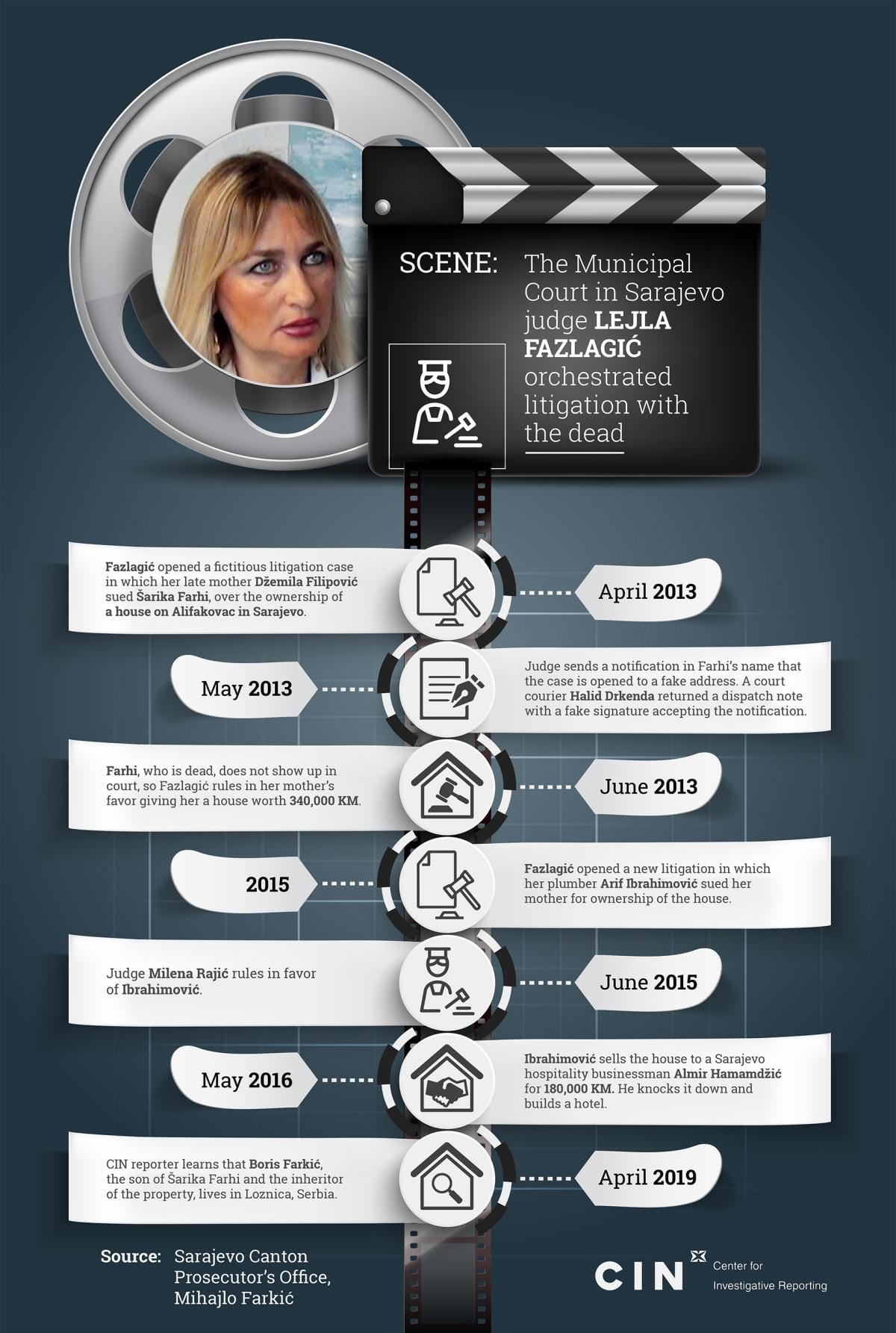 SCENE: The Municipal Court in Sarajevo judge LEJLA FAZLAGIĆ orchestrated litigation with the dead

Fazlagić opened a fictitious litigation case in which her late mother Džemila Filipović sued Šarika Farhi, over the ownership of a house on Alifakovac in Sarajevo.

April 2013

May 2013

Judge sends a notification in Farhi's name that the case is opened to a fake address. A court courier Halid Drkenda returned a dispatch note with a fake signature accepting the notification.

Farhi, who is dead, does not show up in court, so Fazlagić rules in her mother's favor giving her a house worth 340,000 KM.

June 2013

2015

Fazlagić opened a new litigation in which her plumber Arif Ibrahimović sued her mother for ownership of the house.

Judge Milena Rajić rules in favor of Ibrahimović.

June 2015

May 2016

Ibrahimović sells the house to a Sarajevo hospitality businessman Almir Hamamdžić for 180,000 KM. He knocks it down and builds a hotel.

CIN reporter learns that Boris Farkić, the son of Šarika Farhi and the inheritor of the property, lives in Loznica, Serbia.

April 2019

Source: Sarajevo Canton Prosecutor's Office, Mihajlo Farkić

CIN Center for Investigative Reporting