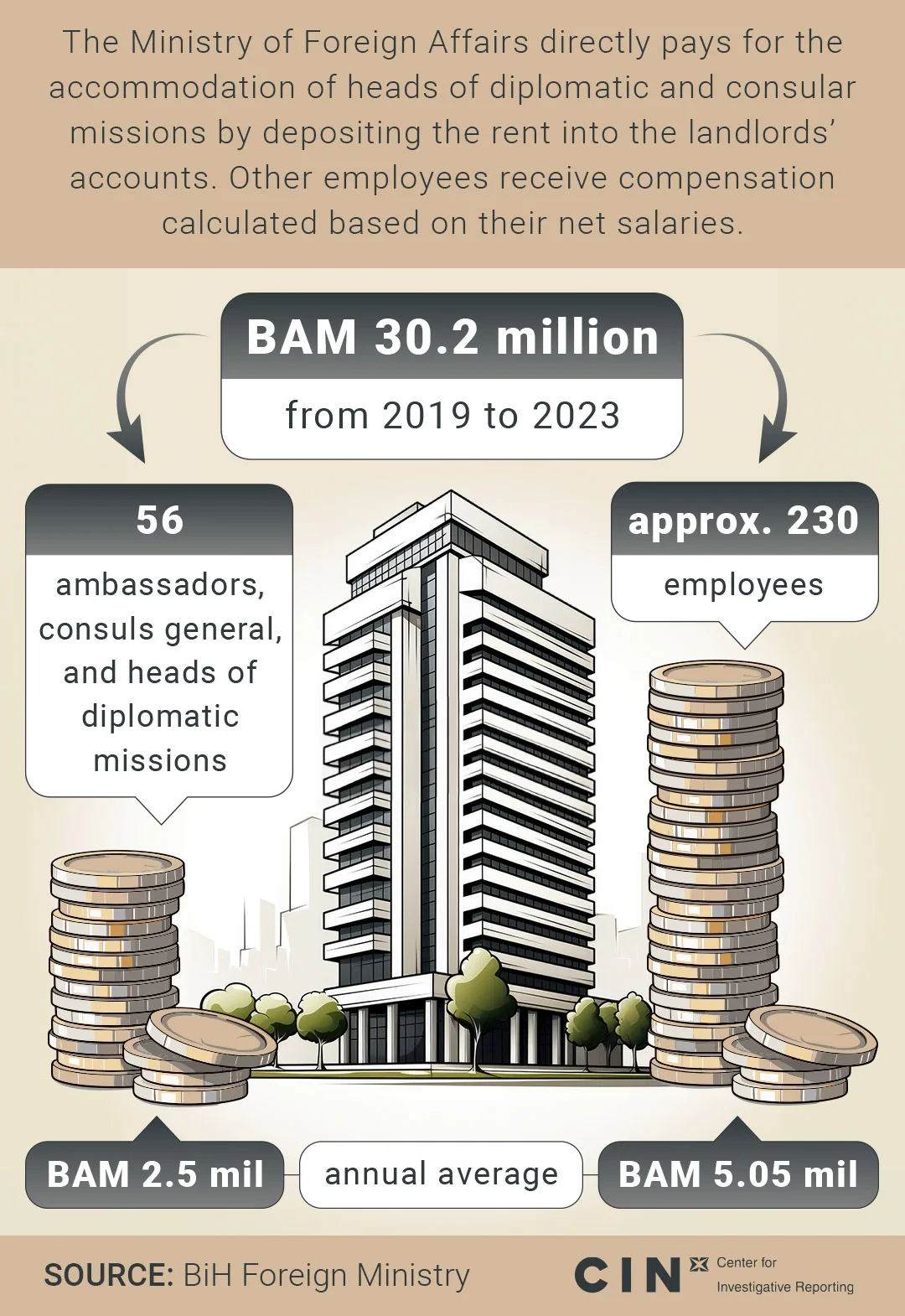 The Ministry of Foreign Affairs directly pays for the accommodation of heads of diplomatic and consular missions by depositing the rent into the landlords' accounts. Other employees receive compensation calculated based on their net salaries.

BAM 30.2 million

from 2019 to 2023

56

ambassadors, consuls general, and heads of diplomatic missions

approx. 230

employees

BAM 2.5 mil

annual average

BAM 5.05 mil

SOURCE: BiH Foreign Ministry

CIN Center for Investigative Reporting