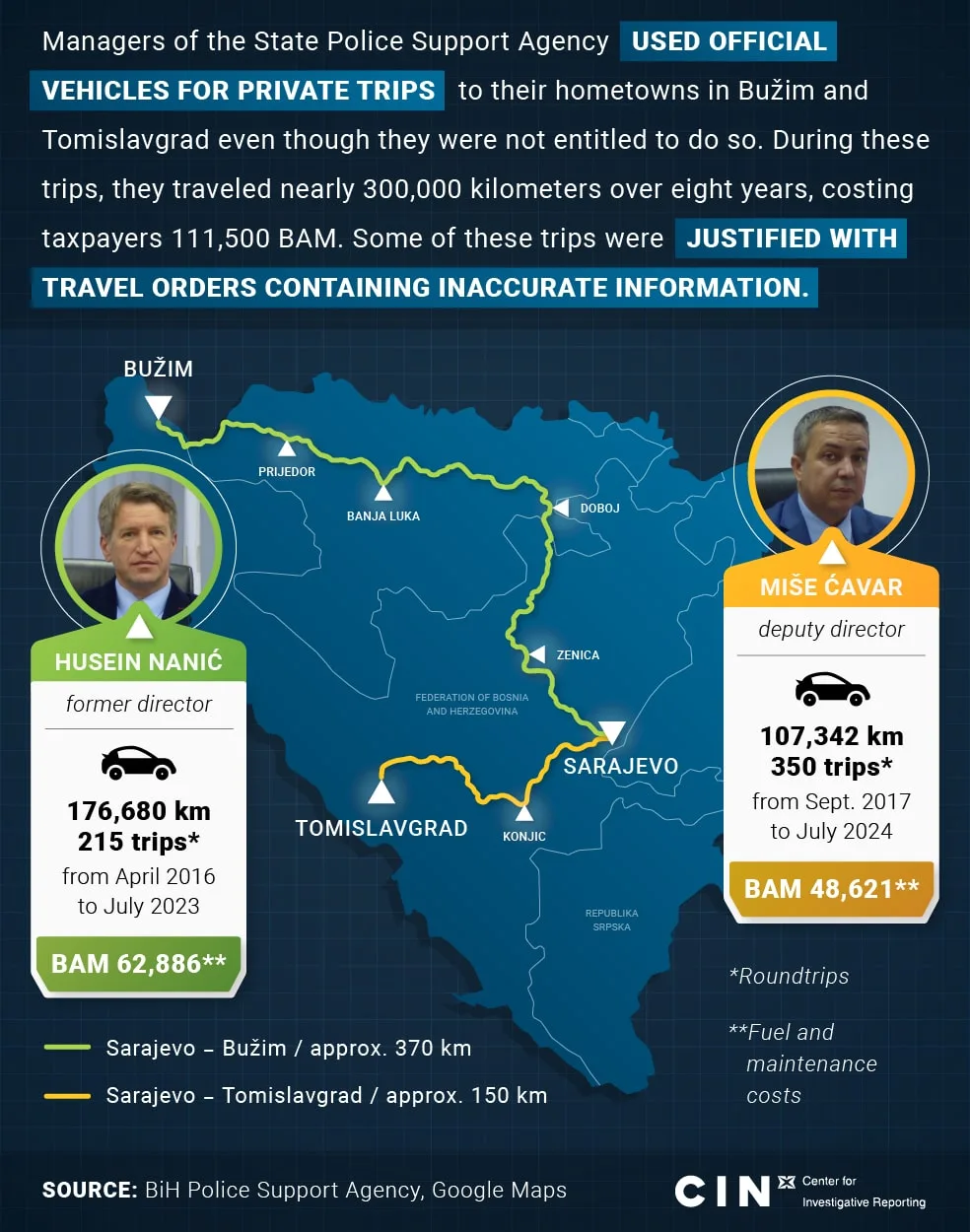 Managers of the State Police Support Agency USED OFFICIAL VEHICLES FOR PRIVATE TRIPS to their hometowns in Bužim and Tomislavgrad even though they were not entitled to do so. During these trips, they traveled nearly 300,000 kilometers over eight years, costing taxpayers 111,500 BAM. Some of these trips were JUSTIFIED WITH TRAVEL ORDERS CONTAINING INACCURATE INFORMATION.

BUŽIM

PRIJEDOR

BANJA LUKA

DOBOJ

ZENICA

FEDERATION OF BOSNIA AND HERZEGOVINA

SARAJEVO

TOMISLAVGRAD

KONJIC

REPUBLIKA SRPSKA

HUSEIN NANIĆ

former director

176,680 km
215 trips*
from April 2016 to July 2023

BAM 62,886**

MIŠE ĆAVAR

deputy director

107,342 km
350 trips*
from Sept. 2017 to July 2024

BAM 48,621**

*Roundtrips

**Fuel and maintenance costs

Sarajevo – Bužim / approx. 370 km

Sarajevo – Tomislavgrad / approx. 150 km

SOURCE: BiH Police Support Agency, Google Maps

CIN Center for Investigative Reporting